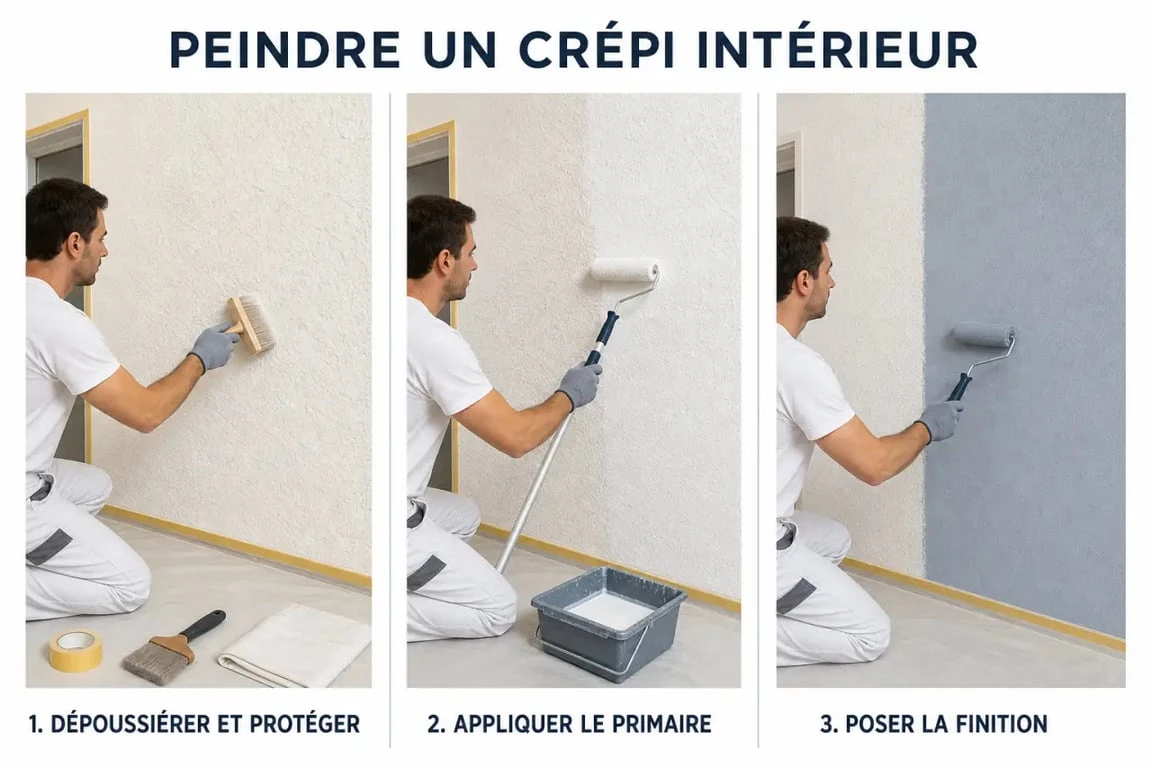 PEINDRE UN CRÉPI INTÉRIEUR

1. DÉPOUSSIÉRER ET PROTÉGER

2. APPLIQUER LE PRIMAIRE

3. POSER LA FINITION